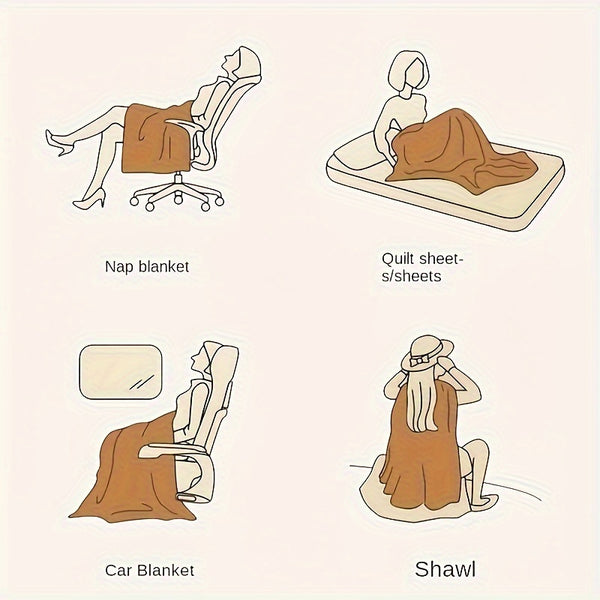 Nap blanket

Quilt sheets/sheets

Car Blanket

Shawl